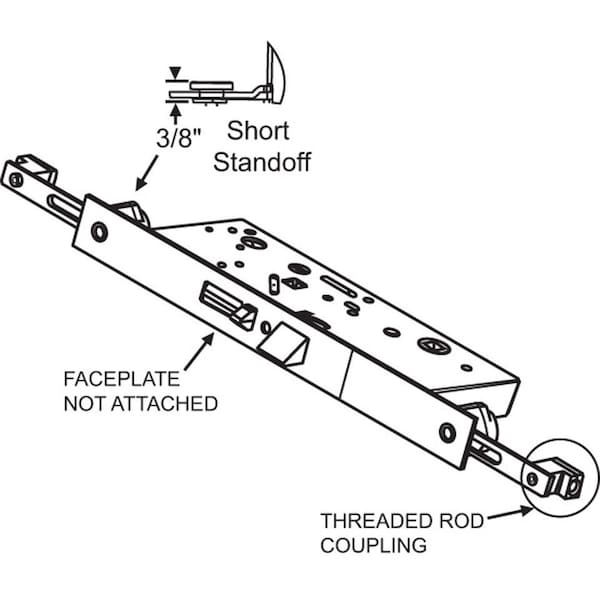 3/8"

Short Standoff

FACEPLATE NOT ATTACHED

THREADED ROD COUPLING